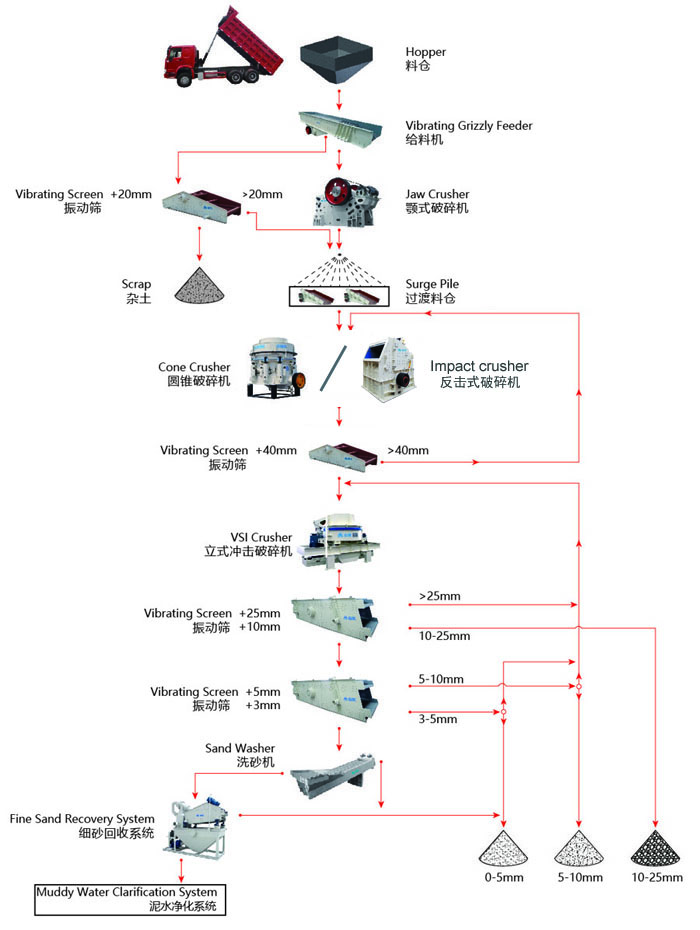 Hopper
料仓

Vibrating Grizzly Feeder
给料机

Vibrating Screen +20mm
振动筛

>20mm

Jaw Crusher
颚式破碎机

Scrap
杂土

Surge Pile
过渡料仓

Cone Crusher
圆锥破碎机

Impact crusher
反击式破碎机

Vibrating Screen +40mm
振动筛

>40mm

VSI Crusher
立式冲击破碎机

Vibrating Screen +25mm
振动筛 +10mm

>25mm

10-25mm

Vibrating Screen +5mm
振动筛 +3mm

5-10mm

3-5mm

Sand Washer
洗砂机

Fine Sand Recovery System
细砂回收系统

Muddy Water Clarification System
泥水净化系统

0-5mm

5-10mm

10-25mm